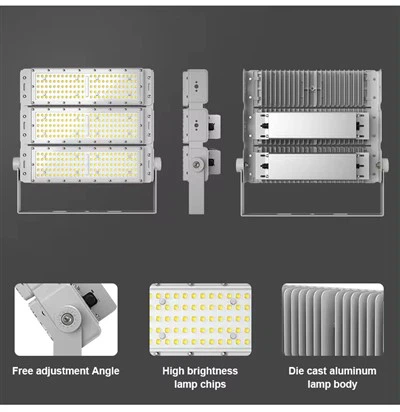 Free adjustment Angle

High brightness lamp chips

Die cast aluminum lamp body