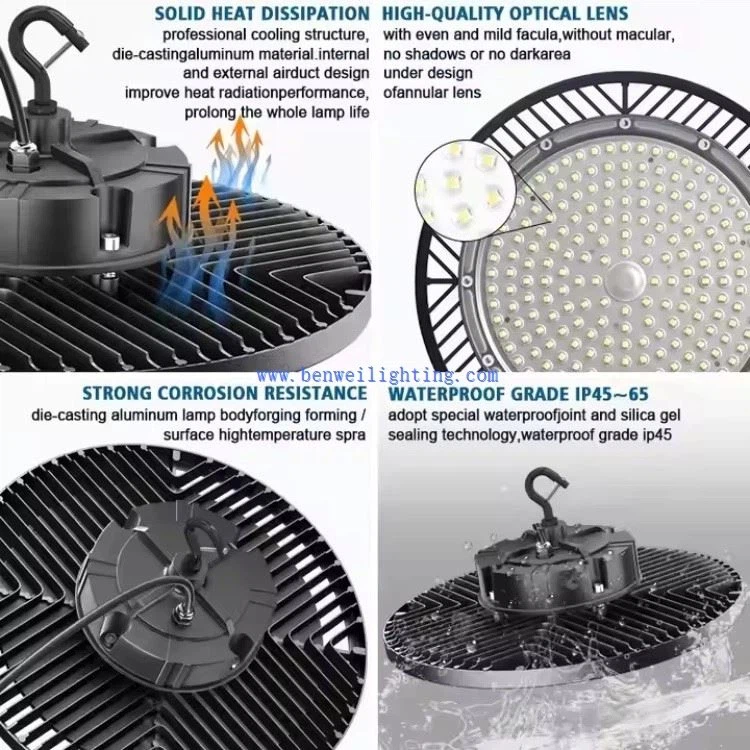 SOLID HEAT DISSIPATION
professional cooling structure, die-castingaluminum material.internal and external airduct design improve heat radiationperformance, prolong the whole lamp life

HIGH-QUALITY OPTICAL LENS
with even and mild facula,without macular, no shadows or no darkarea under design ofannular lens

www.benweilighting.com

STRONG CORROSION RESISTANCE
die-casting aluminum lamp bodyforging forming / surface hightemperature spra

WATERPROOF GRADE IP45~65
adopt special waterproofjoint and silica gel sealing technology,waterproof grade ip45